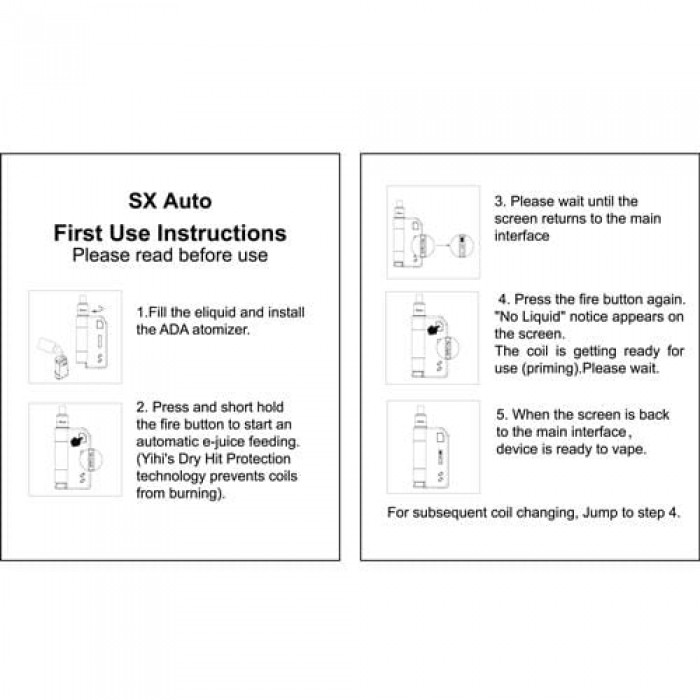 SX Auto

First Use Instructions

Please read before use

1.Fill the eliquid and install the ADA atomizer.

2. Press and short hold the fire button to start an automatic e-juice feeding. (Yihi's Dry Hit Protection technology prevents coils from burning).

3. Please wait until the screen returns to the main interface

4. Press the fire button again. "No Liquid" notice appears on the screen.
The coil is getting ready for use (priming).Please wait.

5. When the screen is back to the main interface, device is ready to vape.

For subsequent coil changing, Jump to step 4.